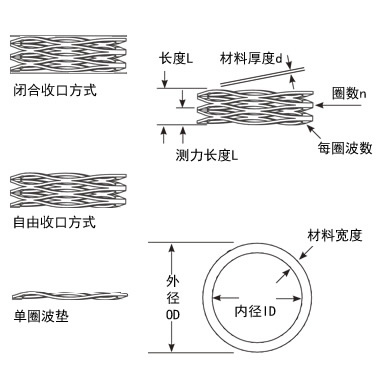 闭合收口方式

长度L

材料厚度d

圈数n

每圈波数

测力长度L

自由收口方式

材料宽度

外径OD

内径ID

单圈波垫